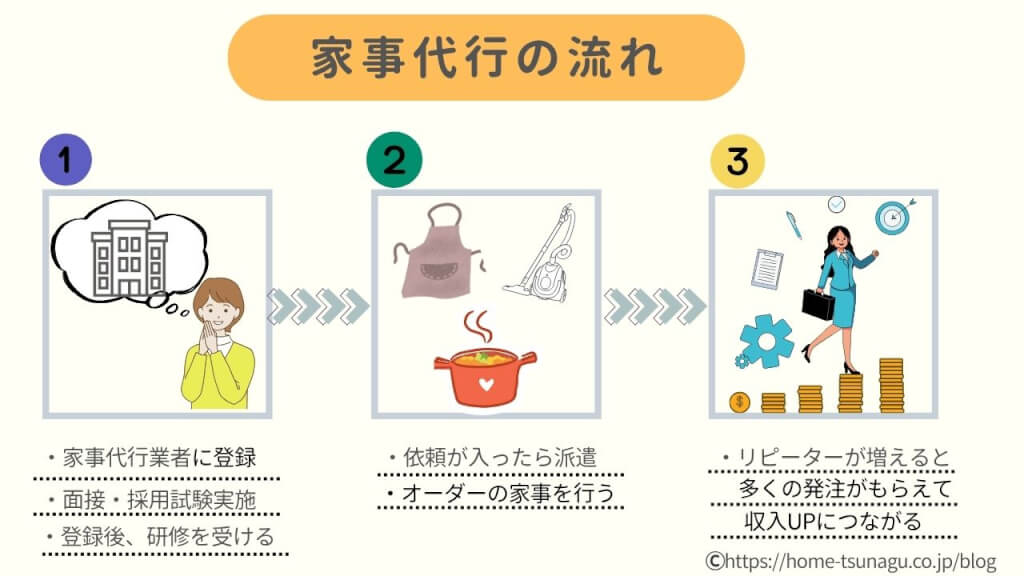 家事代行の流れ

1

・家事代行業者に登録

・面接・採用試験実施

・登録後、研修を受ける

2

・依頼が入ったら派遣

・オーダーの家事を行う

3

・リピーターが増えると多くの発注がもらえて収入UPにつながる

©https://home-tsunagu.co.jp/blog